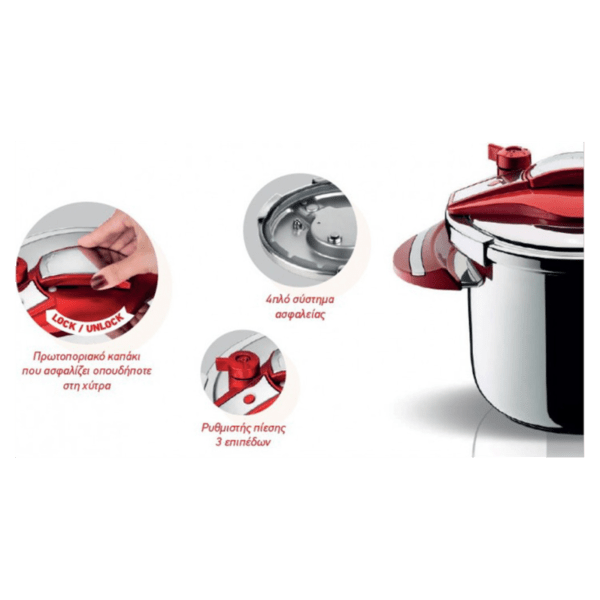 LOCK / UNLOCK

Πρωτοποριακό καπάκι που ασφαλίζει οπουδήποτε στη χύτρα

4πλό σύστημα ασφαλείας

Ρυθμιστής πίεσης 3 επιπέδων